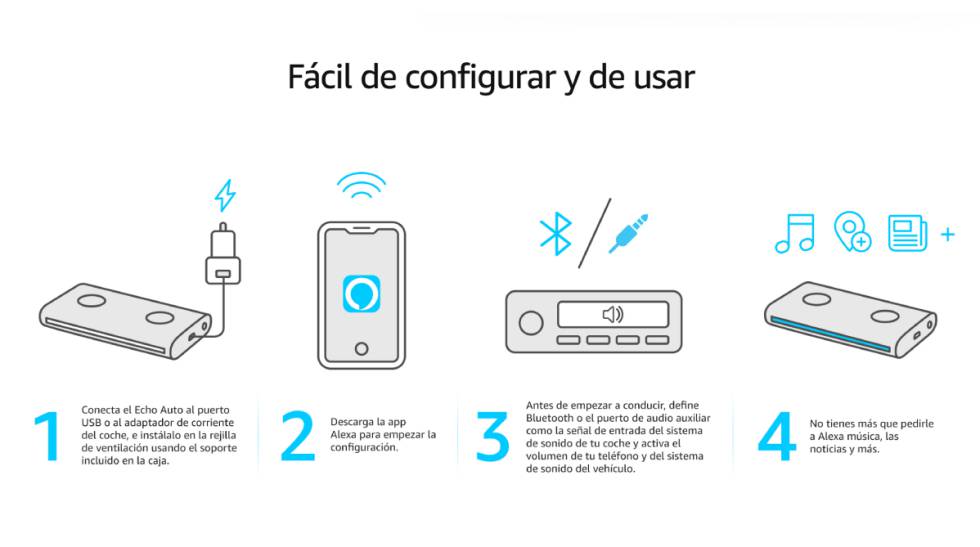 Fácil de configurar y de usar

1
Conecta el Echo Auto al puerto USB o al adaptador de corriente del coche, e instálalo en la rejilla de ventilación usando el soporte incluido en la caja.

2
Descarga la app Alexa para empezar la configuración.

3
Antes de empezar a conducir, define Bluetooth o el puerto de audio auxiliar como la señal de entrada del sistema de sonido de tu coche y activa el volumen de tu teléfono y del sistema de sonido del vehículo.

4
No tienes más que pedirle a Alexa música, las noticias y más.