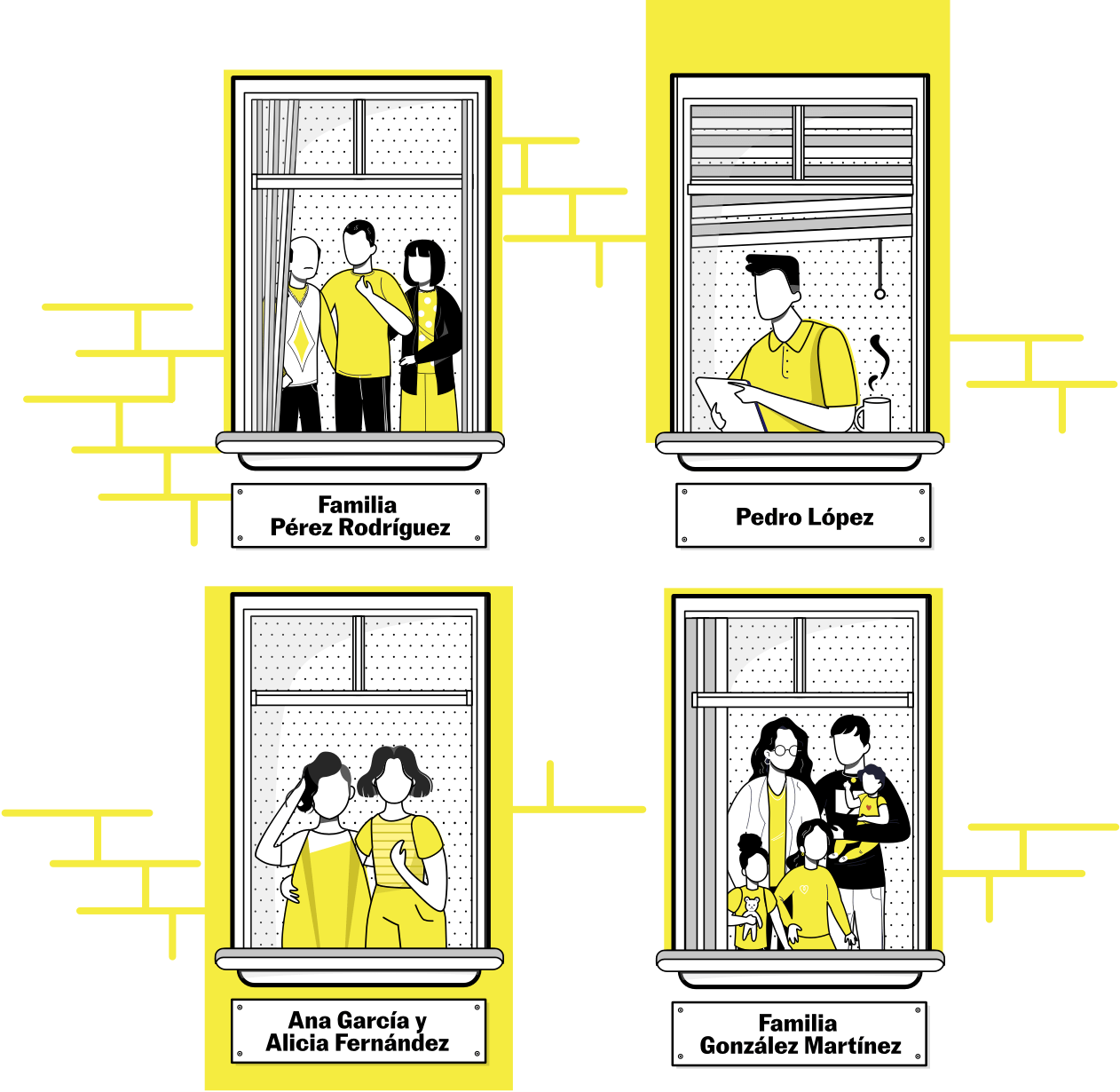 Familia
Pérez Rodríguez

Pedro López

Ana García y
Alicia Fernández

Familia
González Martínez