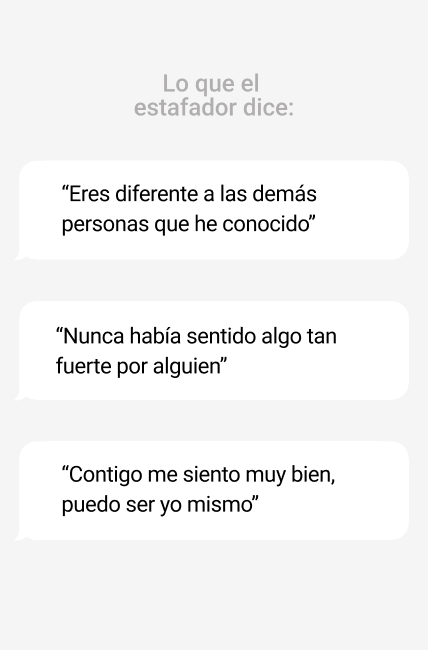 Lo que el estafador dice:

“Eres diferente a las demás personas que he conocido”

“Nunca había sentido algo tan fuerte por alguien”

“Contigo me siento muy bien, puedo ser yo mismo”