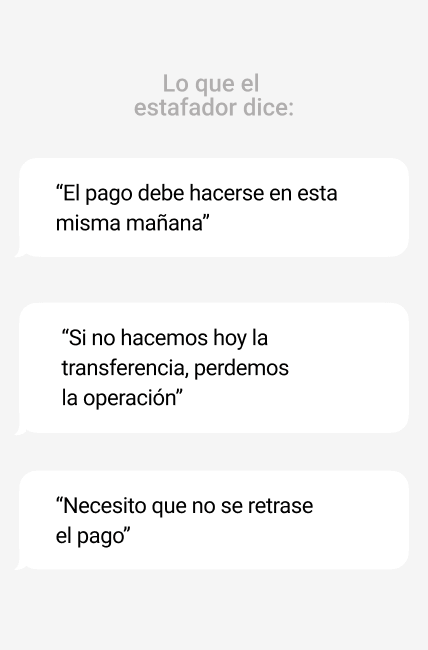 Lo que el estafador dice:

“El pago debe hacerse en esta misma mañana”

“Si no hacemos hoy la transferencia, perdemos la operación”

“Necesito que no se retrase el pago”