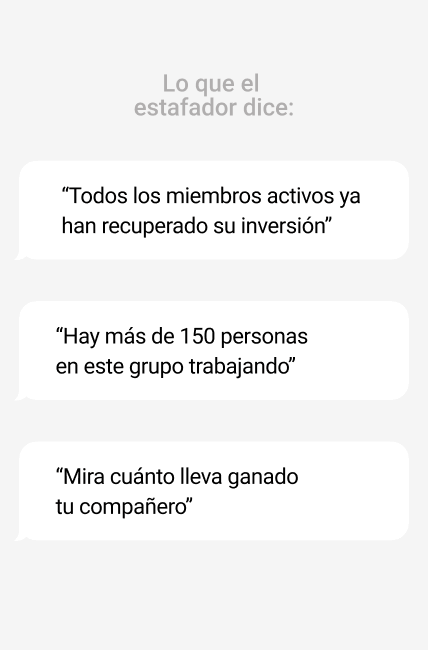 Lo que el estafador dice:

“Todos los miembros activos ya han recuperado su inversión”

“Hay más de 150 personas en este grupo trabajando”

“Mira cuánto lleva ganado tu compañero”