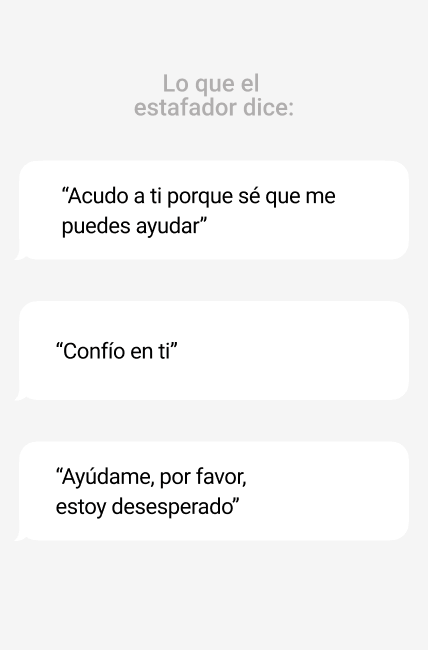 Lo que el estafador dice:

“Acudo a ti porque sé que me puedes ayudar”

“Confío en ti”

“Ayúdame, por favor, estoy desesperado”